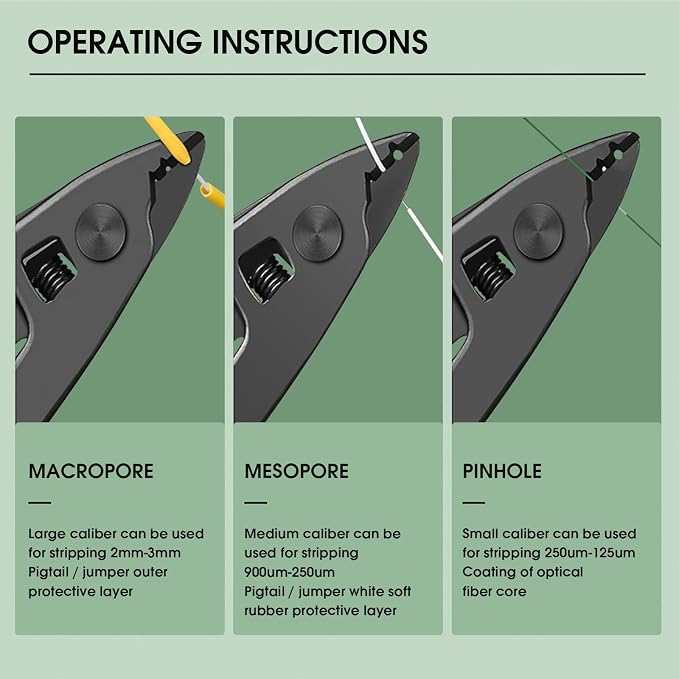 OPERATING INSTRUCTIONS

MACROPORE

—

Large caliber can be used for stripping 2mm-3mm Pigtail / jumper outer protective layer

MESOPORE

—

Medium caliber can be used for stripping 900um-250um Pigtail / jumper white soft rubber protective layer

PINHOLE

—

Small caliber can be used for stripping 250um-125um Coating of optical fiber core