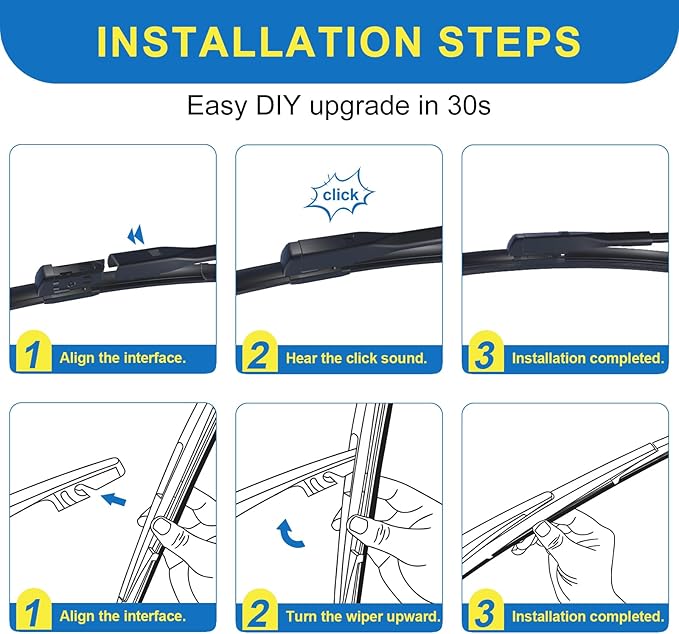 INSTALLATION STEPS

Easy DIY upgrade in 30s

click

1 Align the interface.

2 Hear the click sound.

3 Installation completed.

1 Align the interface.

2 Turn the wiper upward.

3 Installation completed.