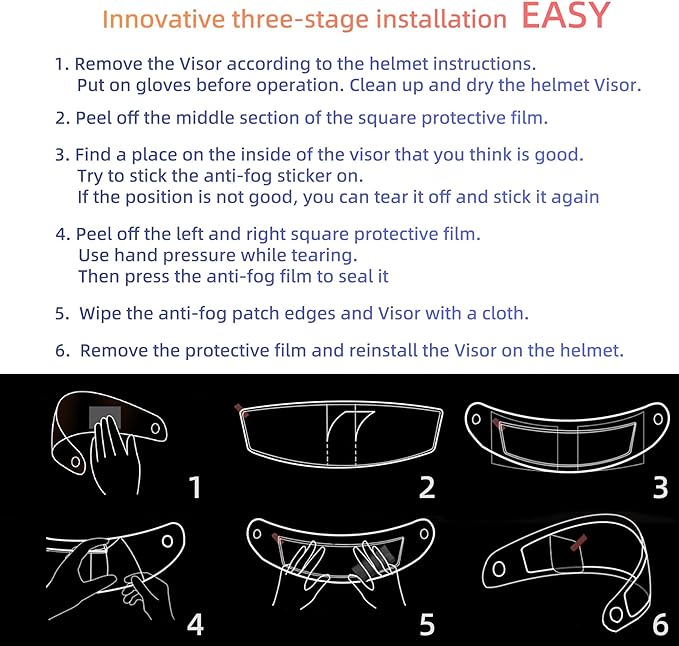 Innovative three-stage installation EASY

1. Remove the Visor according to the helmet instructions. Put on gloves before operation. Clean up and dry the helmet Visor.

2. Peel off the middle section of the square protective film.

3. Find a place on the inside of the visor that you think is good. Try to stick the anti-fog sticker on. If the position is not good, you can tear it off and stick it again

4. Peel off the left and right square protective film. Use hand pressure while tearing. Then press the anti-fog film to seal it

5. Wipe the anti-fog patch edges and Visor with a cloth.

6. Remove the protective film and reinstall the Visor on the helmet.

1

2

3

4

5

6