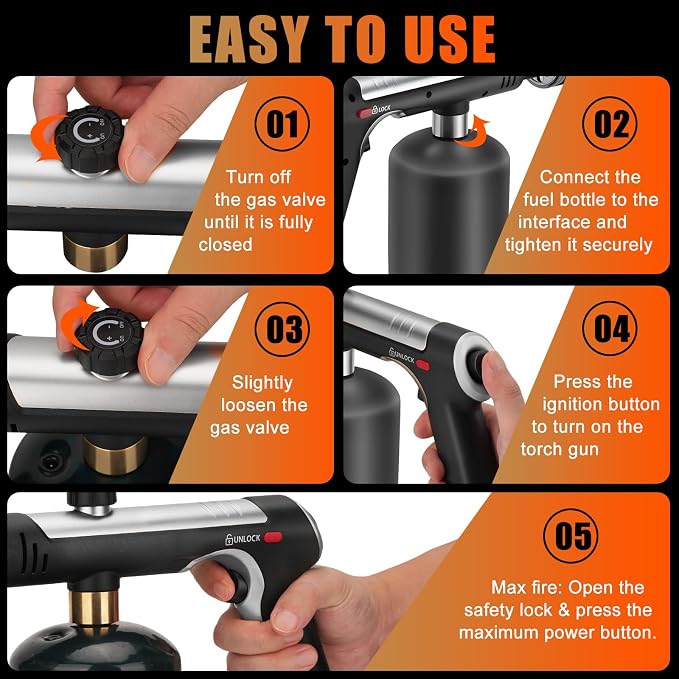 EASY TO USE

01
Turn off the gas valve until it is fully closed

LOCK

02
Connect the fuel bottle to the interface and tighten it securely

03
Slightly loosen the gas valve

UNLOCK

04
Press the ignition button to turn on the torch gun

UNLOCK

05
Max fire: Open the safety lock & press the maximum power button.