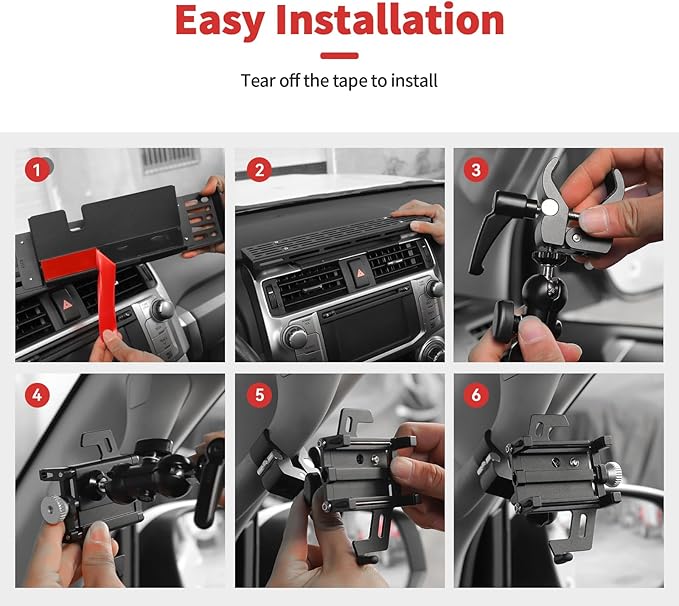 Easy Installation

Tear off the tape to install

1

2

3

4

5

6