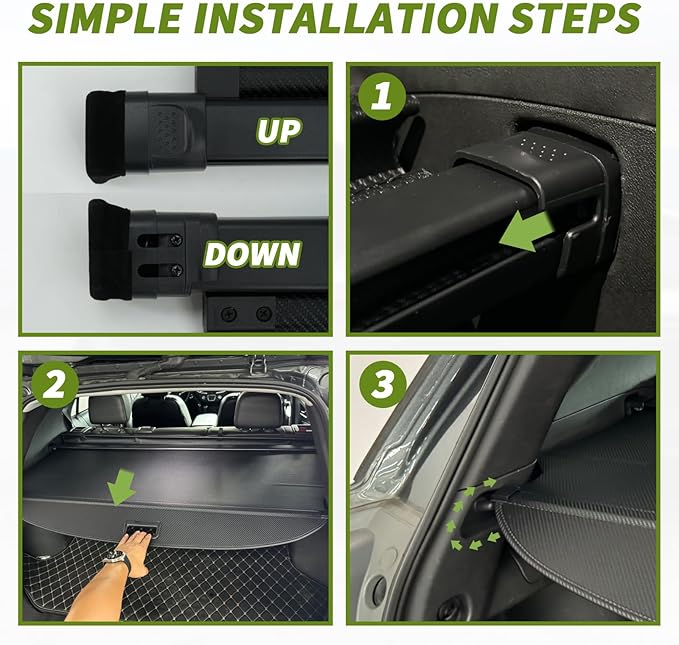 SIMPLE INSTALLATION STEPS

UP

DOWN

1

2

3