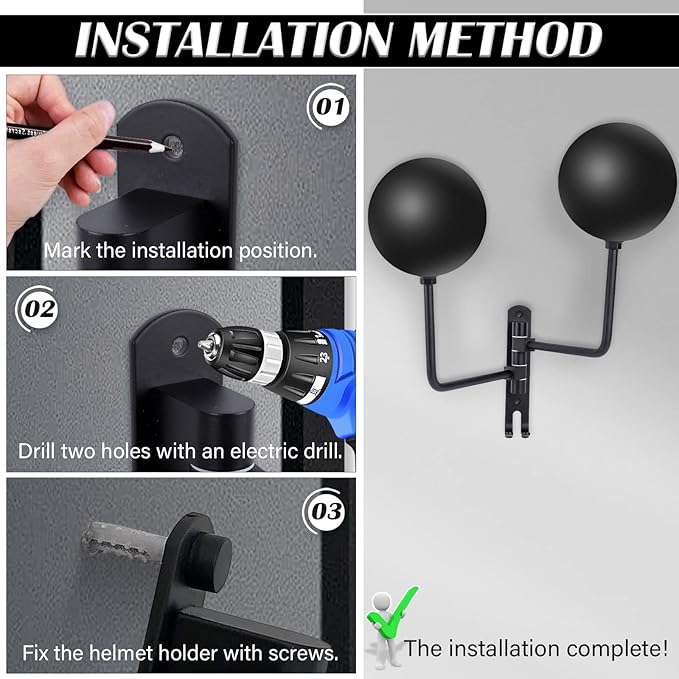 INSTALLATION METHOD

01

Mark the installation position.

02

Drill two holes with an electric drill.

03

Fix the helmet holder with screws.

The installation complete!