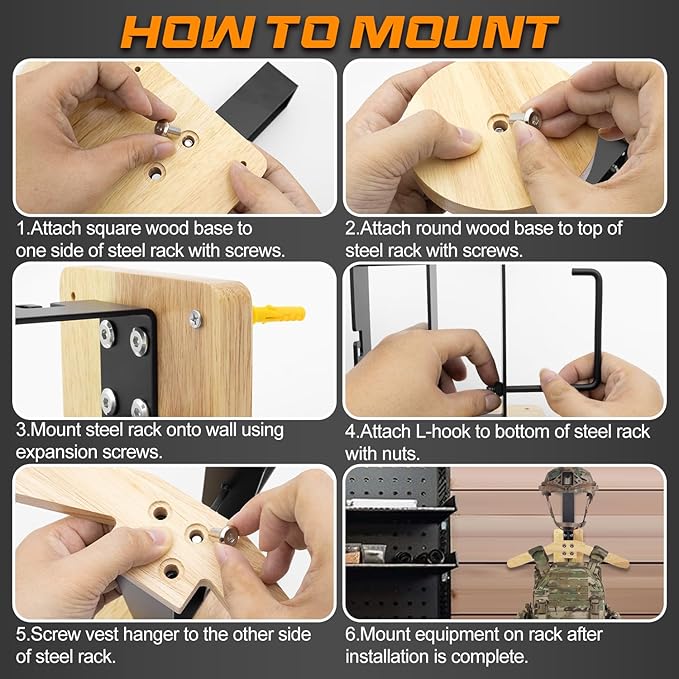 HOW TO MOUNT

1.Attach square wood base to one side of steel rack with screws.

2.Attach round wood base to top of steel rack with screws.

3.Mount steel rack onto wall using expansion screws.

4.Attach L-hook to bottom of steel rack with nuts.

5.Screw vest hanger to the other side of steel rack.

6.Mount equipment on rack after installation is complete.