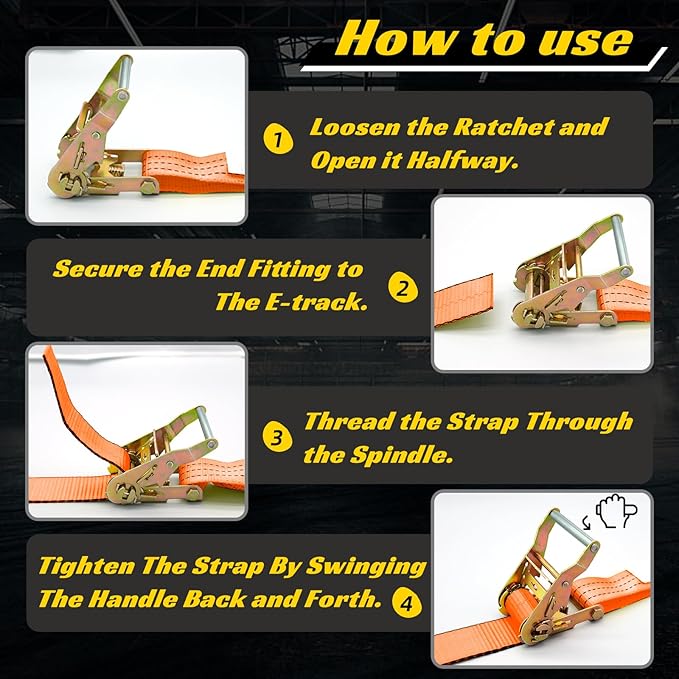 How to use

1 Loosen the Ratchet and Open it Halfway.

Secure the End Fitting to The E-track. 2

3 Thread the Strap Through the Spindle.

Tighten The Strap By Swinging The Handle Back and Forth. 4