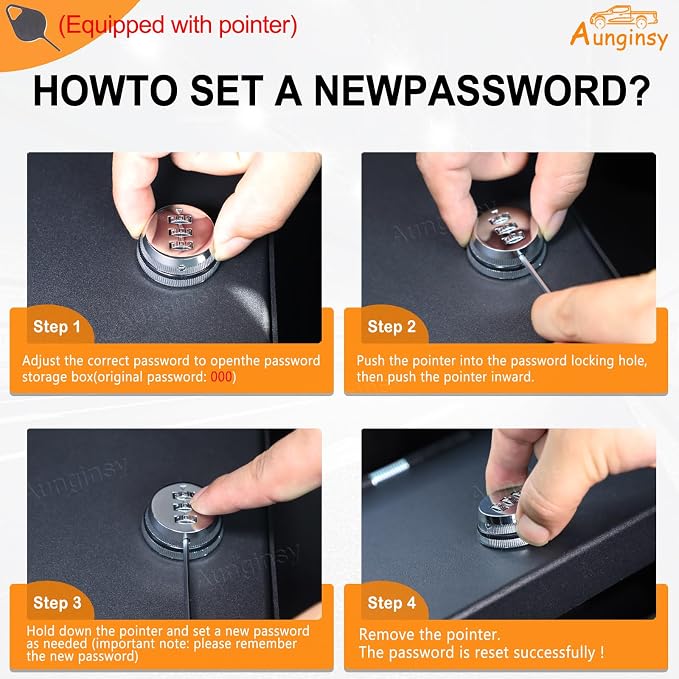 (Equipped with pointer)

Aunginsy

HOWTO SET A NEWPASSWORD?

Step 1

Adjust the correct password to openthe password storage box(original password: 000)

Step 2

Push the pointer into the password locking hole, then push the pointer inward.

Step 3

Hold down the pointer and set a new password as needed (important note: please remember the new password)

Step 4

Remove the pointer.
The password is reset successfully !

Aunginsy