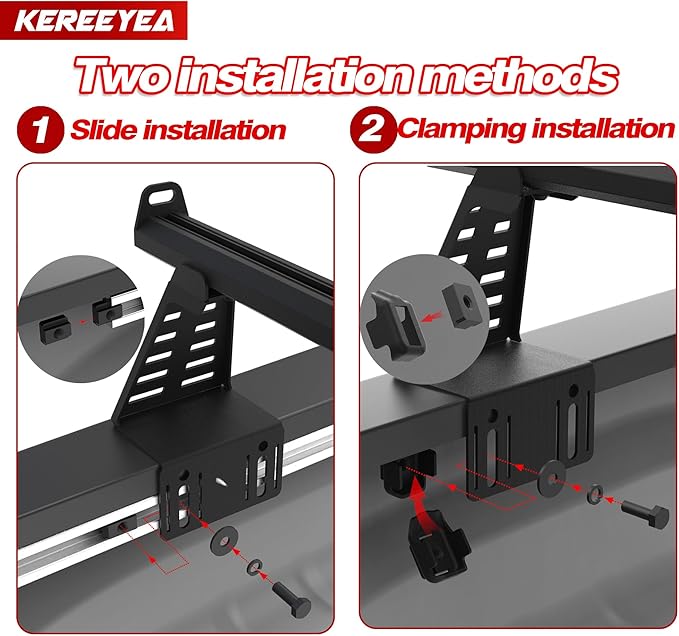 KEREEYEA

Two installation methods

1 Slide installation

2 Clamping installation