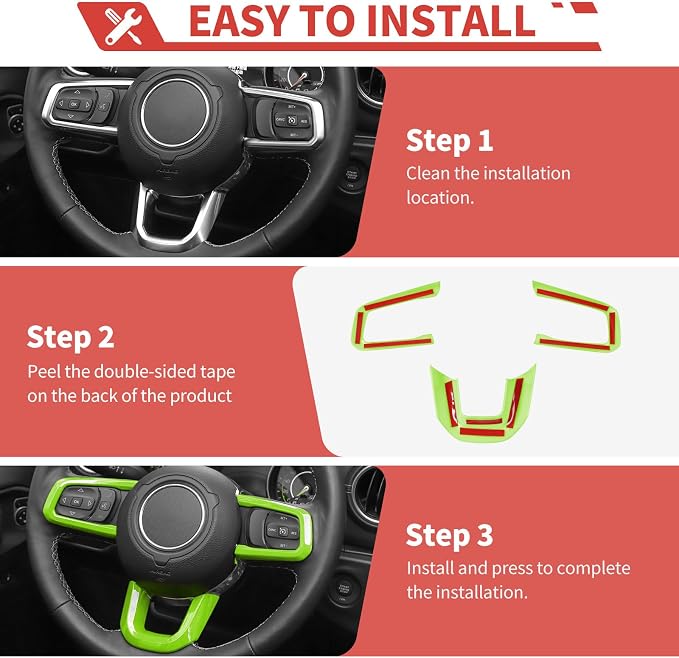 EASY TO INSTALL

Step 1
Clean the installation location.

Step 2
Peel the double-sided tape on the back of the product

Step 3
Install and press to complete the installation.