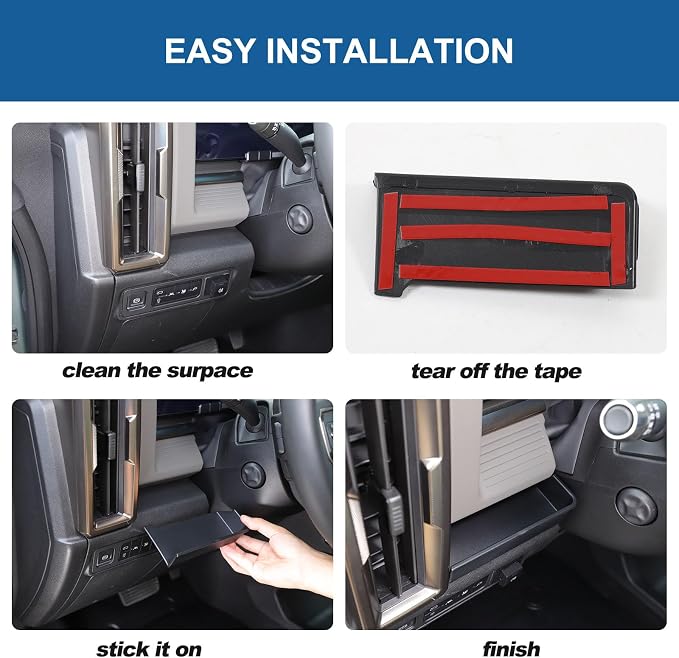 EASY INSTALLATION

clean the surpace

tear off the tape

stick it on

finish