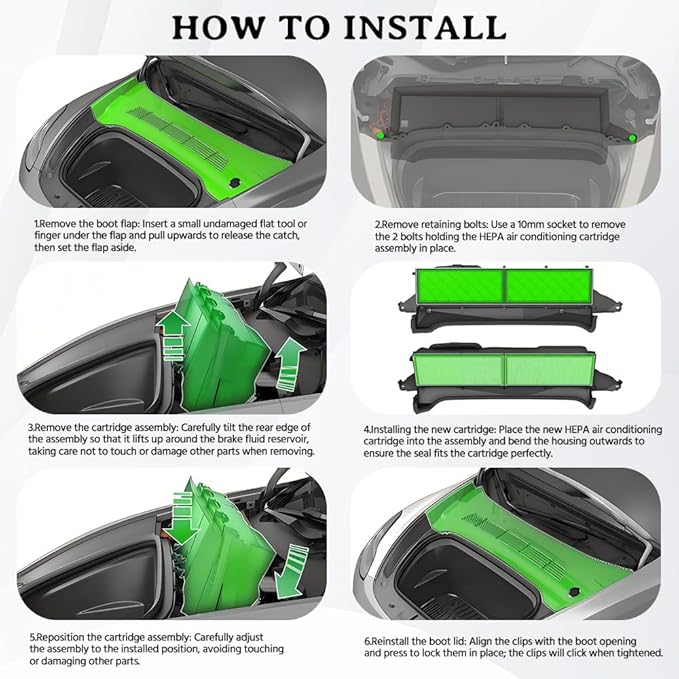 HOW TO INSTALL

1.Remove the boot flap: Insert a small undamaged flat tool or finger under the flap and pull upwards to release the catch, then set the flap aside.

2.Remove retaining bolts: Use a 10mm socket to remove the 2 bolts holding the HEPA air conditioning cartridge assembly in place.

3.Remove the cartridge assembly: Carefully tilt the rear edge of the assembly so that it lifts up around the brake fluid reservoir, taking care not to touch or damage other parts when removing.

4.Installing the new cartridge: Place the new HEPA air conditioning cartridge into the assembly and bend the housing outwards to ensure the seal fits the cartridge perfectly.

5.Reposition the cartridge assembly: Carefully adjust the assembly to the installed position, avoiding touching or damaging other parts.

6.Reinstall the boot lid: Align the clips with the boot opening and press to lock them in place; the clips will click when tightened.