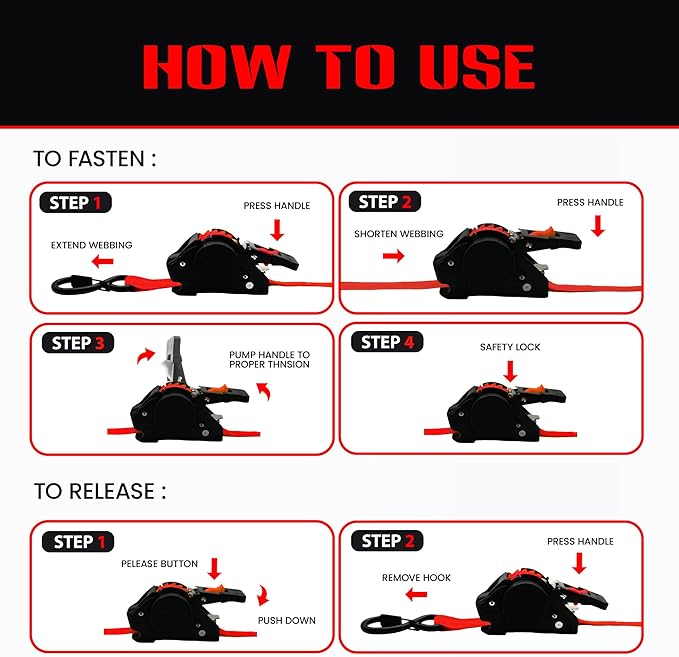 HOW TO USE

TO FASTEN :

STEP 1
PRESS HANDLE
EXTEND WEBBING

STEP 2
PRESS HANDLE
SHORTEN WEBBING

STEP 3
PUMP HANDLE TO PROPER THNSION

STEP 4
SAFETY LOCK

TO RELEASE :

STEP 1
PELEASE BUTTON
PUSH DOWN

STEP 2
PRESS HANDLE
REMOVE HOOK