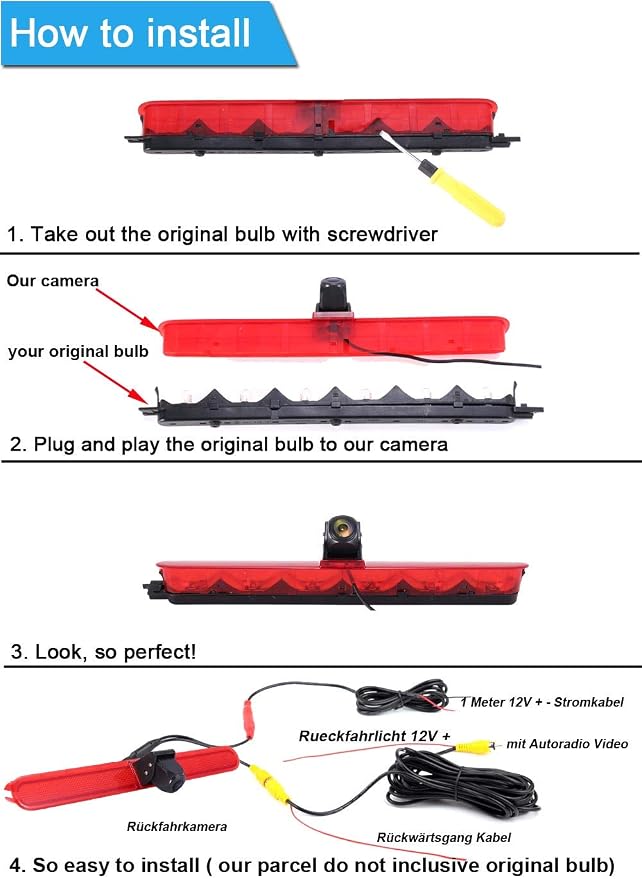 How to install

1. Take out the original bulb with screwdriver

Our camera

your original bulb

2. Plug and play the original bulb to our camera

3. Look, so perfect!

1 Meter 12V + - Stromkabel

Rueckfahrlicht 12V +

mit Autoradio Video

Rückfahrkamera

Rückwärtsgang Kabel

4. So easy to install ( our parcel do not inclusive original bulb)