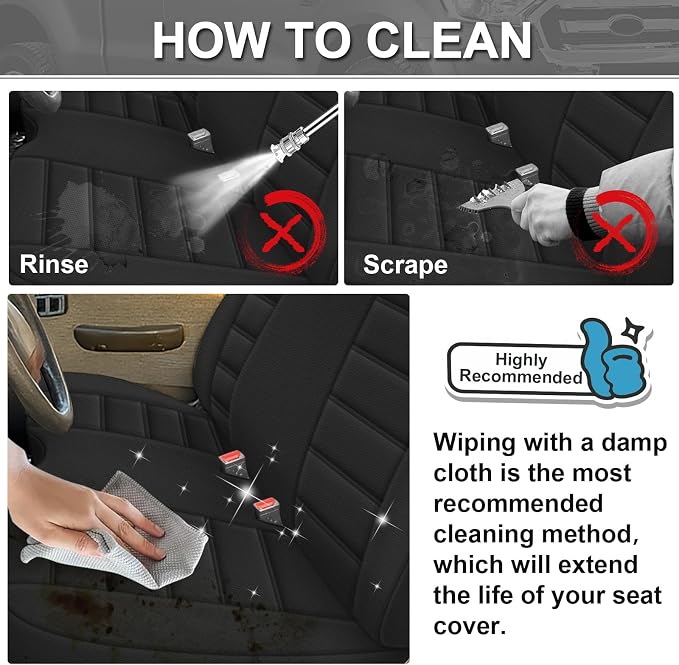 HOW TO CLEAN

Rinse

Scrape

Highly
Recommended

Wiping with a damp cloth is the most recommended cleaning method, which will extend the life of your seat cover.