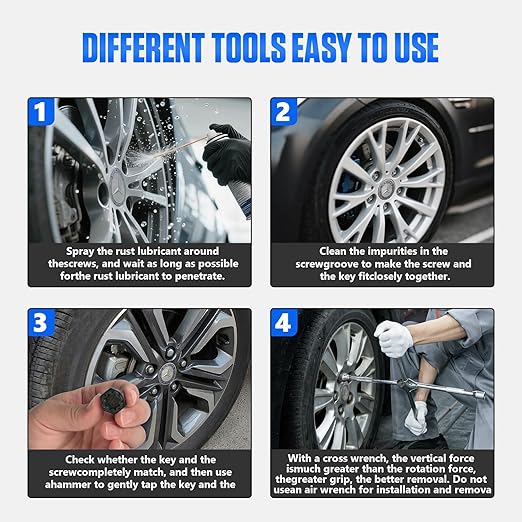 DIFFERENT TOOLS EASY TO USE

1

Spray the rust lubricant around thescrews, and wait as long as possible forthe rust lubricant to penetrate.

2

Clean the impurities in the screwgroove to make the screw and the key fitclosely together.

3

Check whether the key and the screwcompletely match, and then use ahammer to gently tap the key and the

4

With a cross wrench, the vertical force ismuch greater than the rotation force, thegreater grip, the better removal. Do not usean air wrench for installation and remova