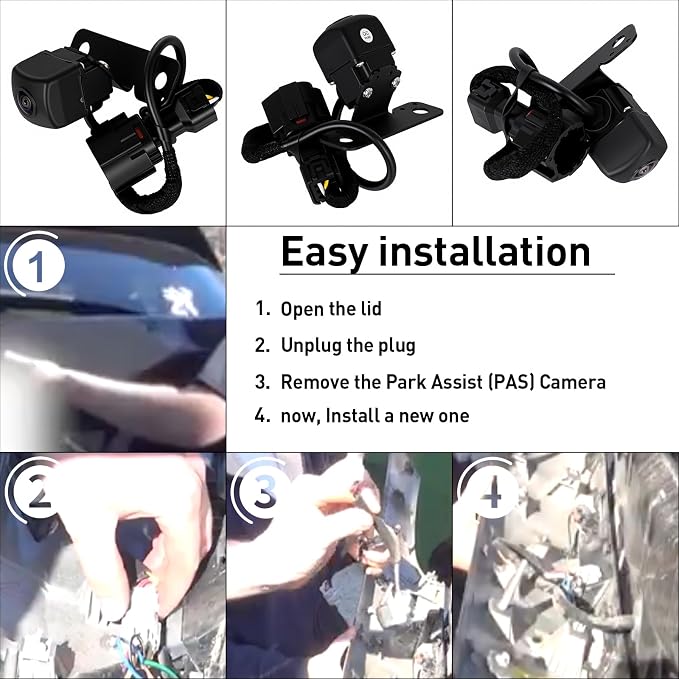 1

Easy installation

1. Open the lid
2. Unplug the plug
3. Remove the Park Assist (PAS) Camera
4. now, Install a new one

2

3

4