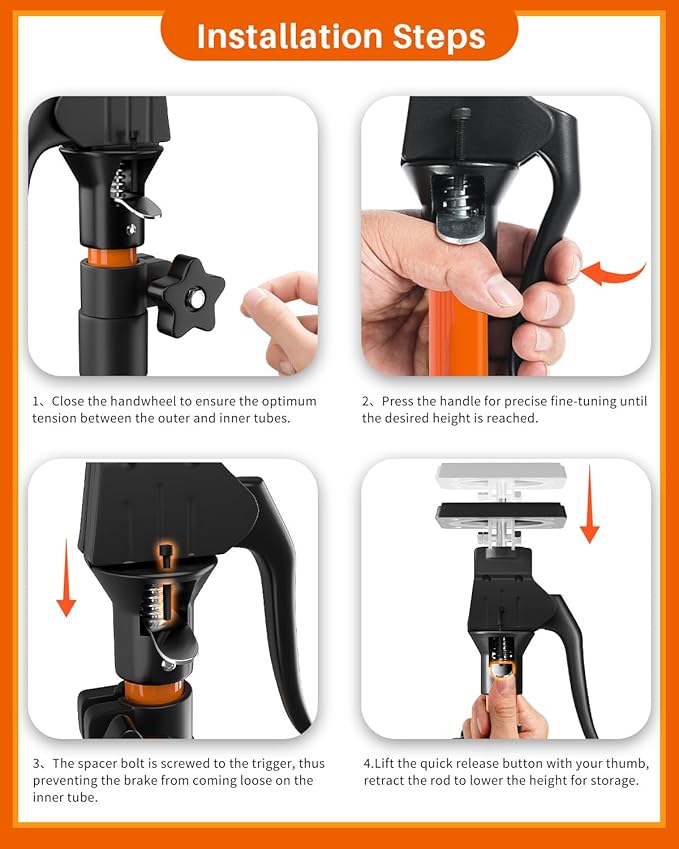 Installation Steps

1、Close the handwheel to ensure the optimum tension between the outer and inner tubes.

2、Press the handle for precise fine-tuning until the desired height is reached.

3、The spacer bolt is screwed to the trigger, thus preventing the brake from coming loose on the inner tube.

4.Lift the quick release button with your thumb, retract the rod to lower the height for storage.