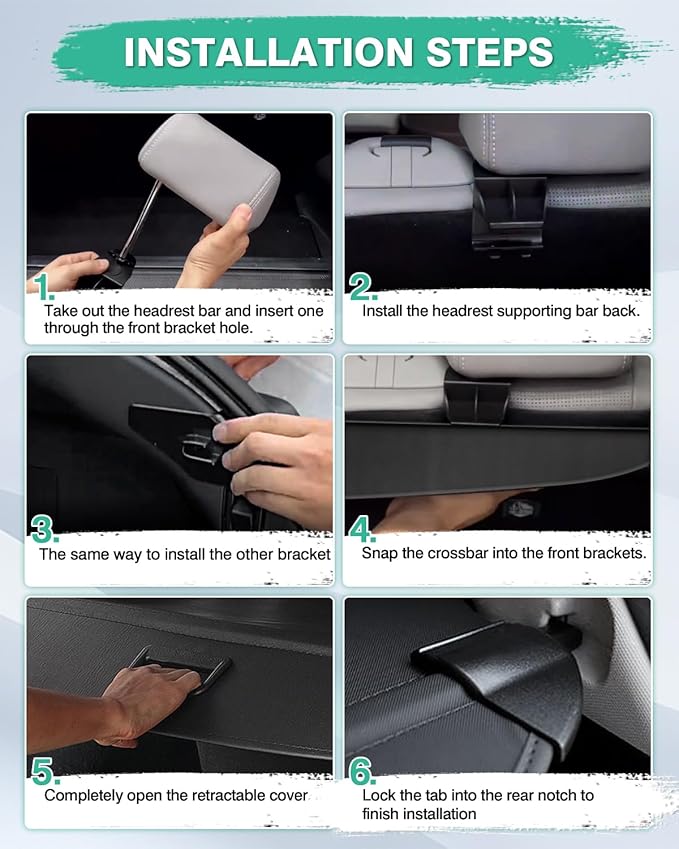 INSTALLATION STEPS

1.
Take out the headrest bar and insert one through the front bracket hole.

2.
Install the headrest supporting bar back.

3.
The same way to install the other bracket

4.
Snap the crossbar into the front brackets.

5.
Completely open the retractable cover

6.
Lock the tab into the rear notch to finish installation