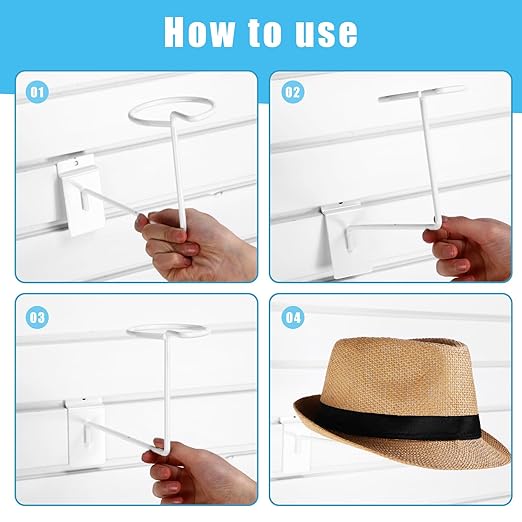 How to use

01

02

03

04