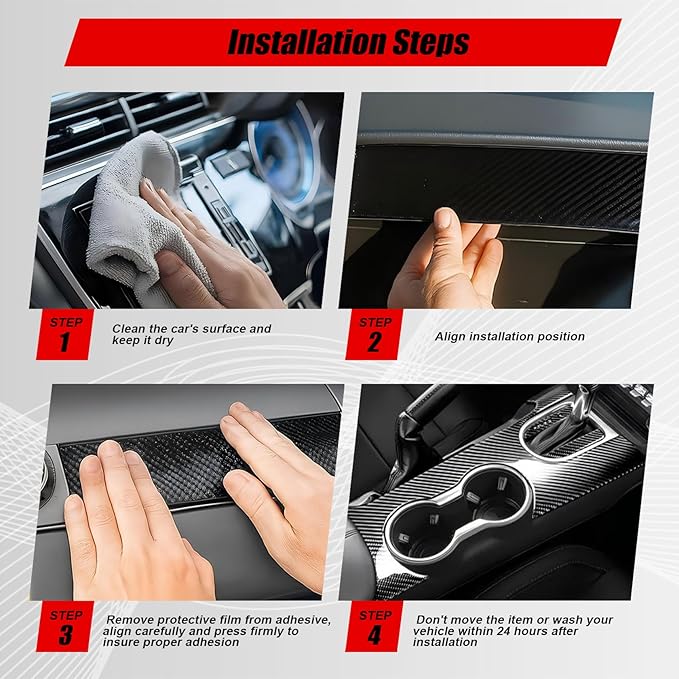 Installation Steps

STEP 1

Clean the car's surface and keep it dry

STEP 2

Align installation position

STEP 3

Remove protective film from adhesive, align carefully and press firmly to insure proper adhesion

STEP 4

Don't move the item or wash your vehicle within 24 hours after installation