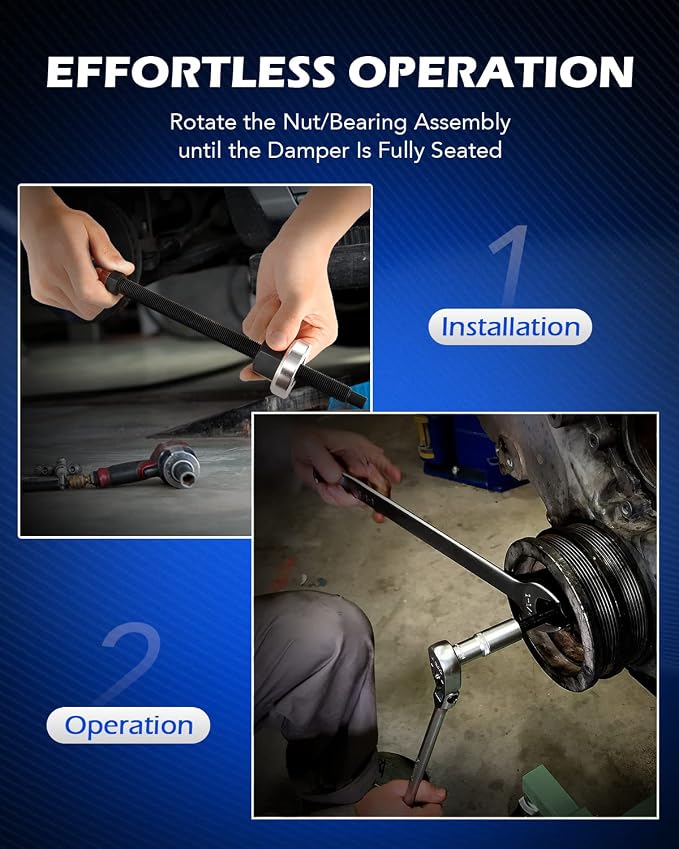 EFFORTLESS OPERATION

Rotate the Nut/Bearing Assembly until the Damper Is Fully Seated

1

Installation

2

Operation