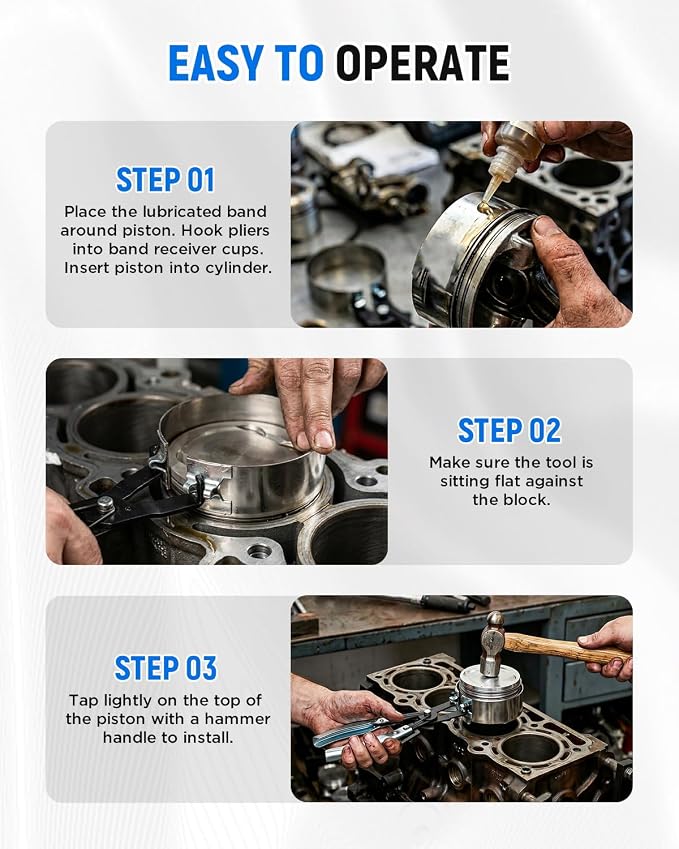 EASY TO OPERATE

STEP 01

Place the lubricated band around piston. Hook pliers into band receiver cups. Insert piston into cylinder.

STEP 02

Make sure the tool is sitting flat against the block.

STEP 03

Tap lightly on the top of the piston with a hammer handle to install.