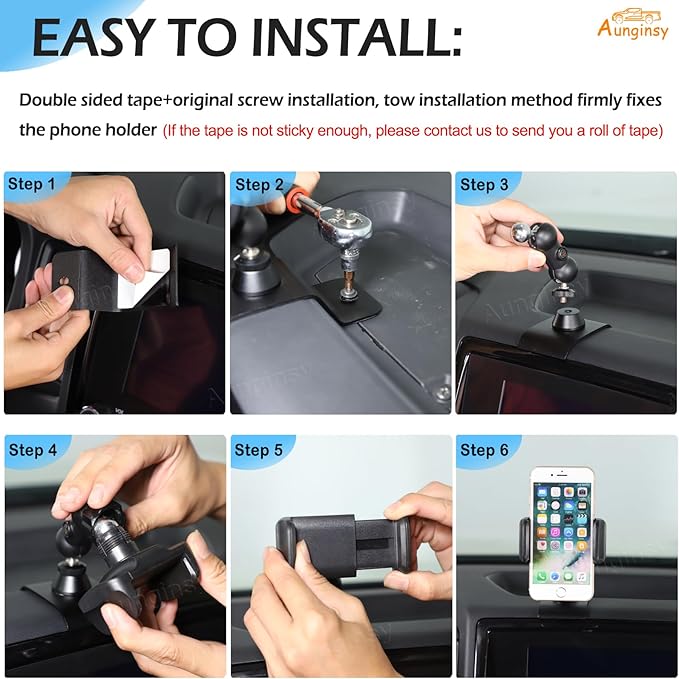 EASY TO INSTALL:

Aunginsy

Double sided tape+original screw installation, tow installation method firmly fixes the phone holder (If the tape is not sticky enough, please contact us to send you a roll of tape)

Step 1

Step 2

Step 3

Step 4

Step 5

Step 6