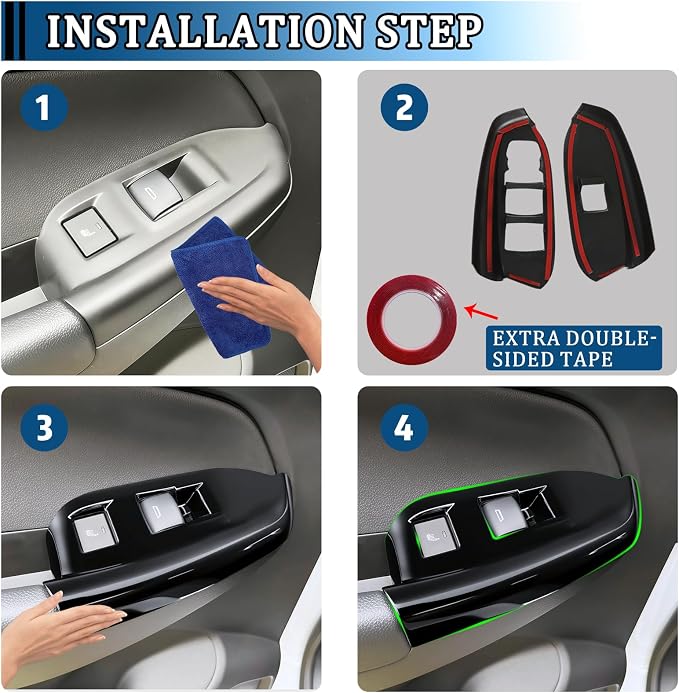 INSTALLATION STEP

1

2

EXTRA DOUBLE-SIDED TAPE

3

4