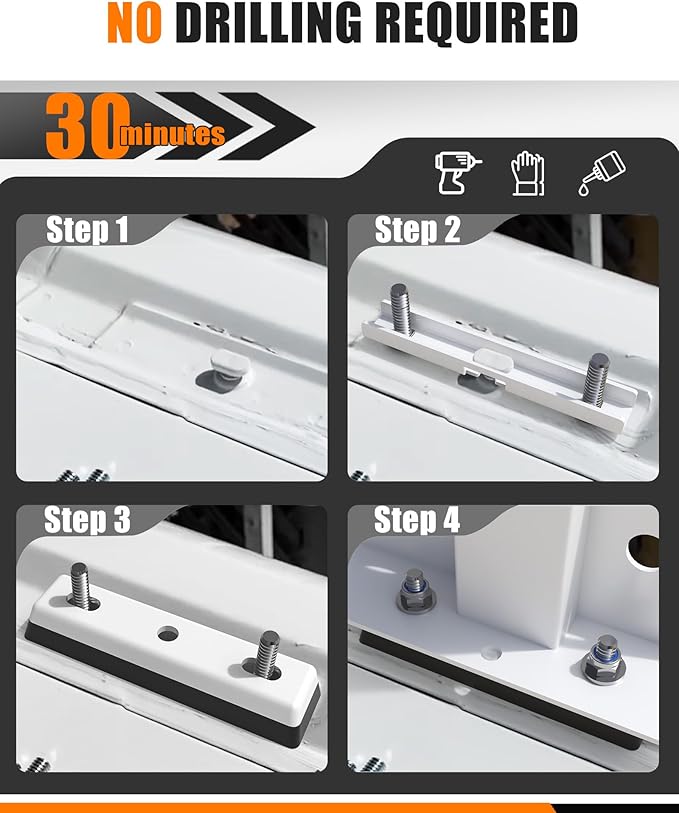 NO DRILLING REQUIRED

30 minutes

Step 1

Step 2

Step 3

Step 4