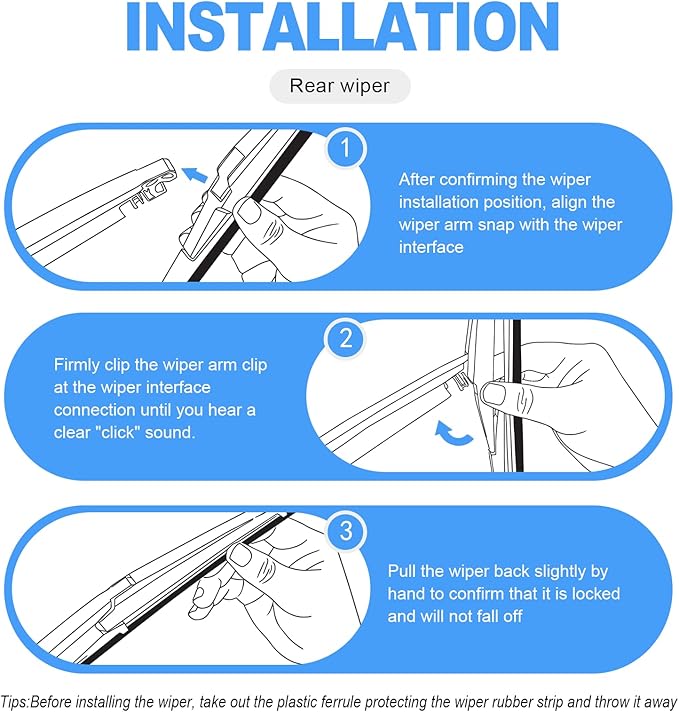 INSTALLATION

Rear wiper

1

After confirming the wiper installation position, align the wiper arm snap with the wiper interface

2

Firmly clip the wiper arm clip at the wiper interface connection until you hear a clear "click" sound.

3

Pull the wiper back slightly by hand to confirm that it is locked and will not fall off

Tips:Before installing the wiper, take out the plastic ferrule protecting the wiper rubber strip and throw it away