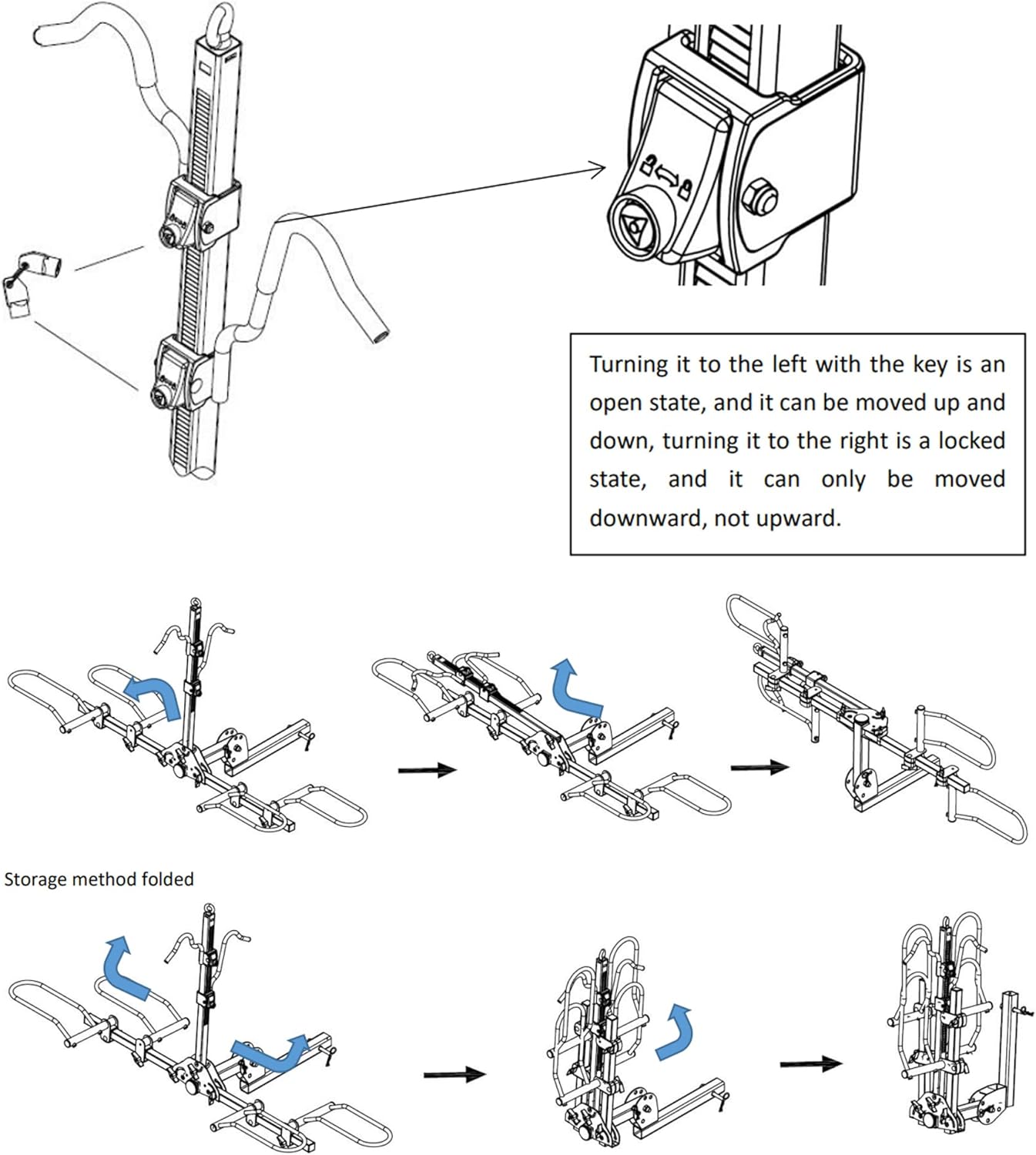 Turning it to the left with the key is an open state, and it can be moved up and down, turning it to the right is a locked state, and it can only be moved downward, not upward.

Storage method folded