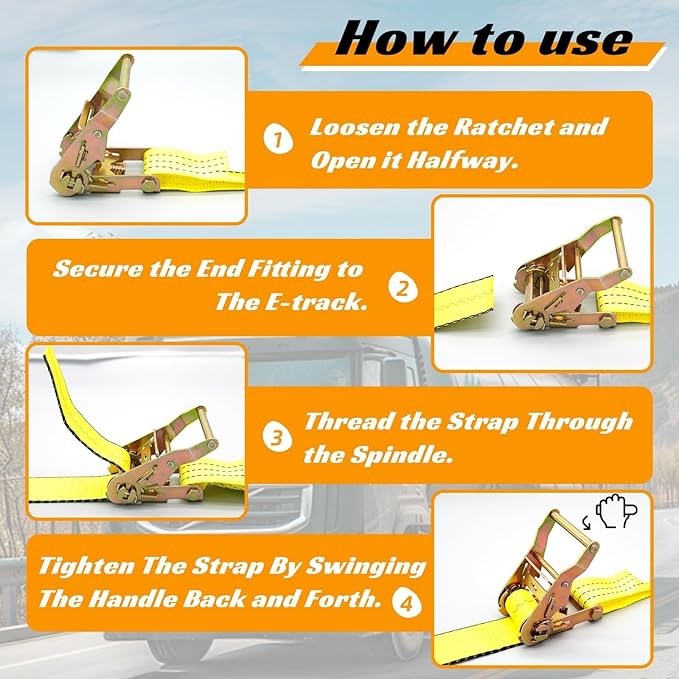 How to use

1 Loosen the Ratchet and Open it Halfway.

Secure the End Fitting to The E-track. 2

3 Thread the Strap Through the Spindle.

Tighten The Strap By Swinging The Handle Back and Forth. 4