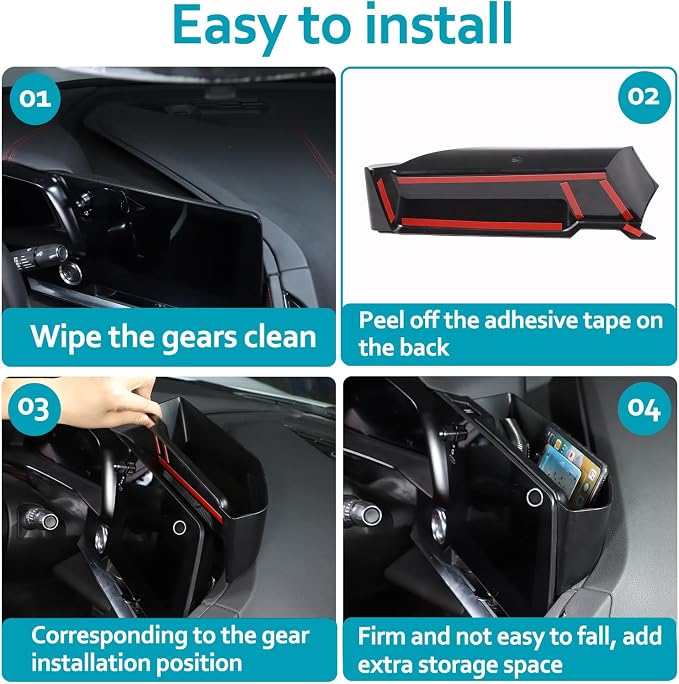 Easy to install

01

Wipe the gears clean

02

Peel off the adhesive tape on the back

03

Corresponding to the gear installation position

04

Firm and not easy to fall, add extra storage space