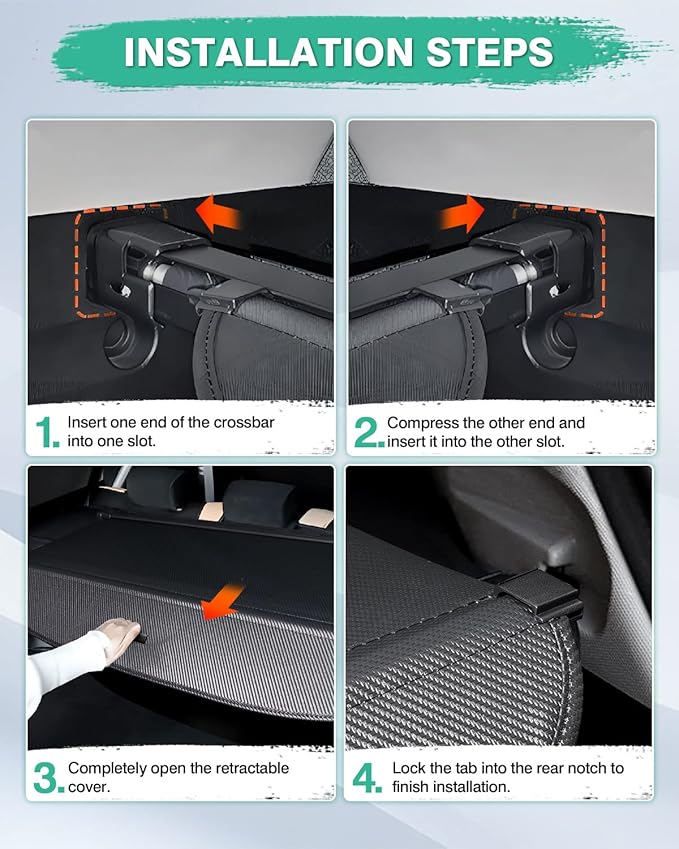 INSTALLATION STEPS

1. Insert one end of the crossbar into one slot.

2. Compress the other end and insert it into the other slot.

3. Completely open the retractable cover.

4. Lock the tab into the rear notch to finish installation.