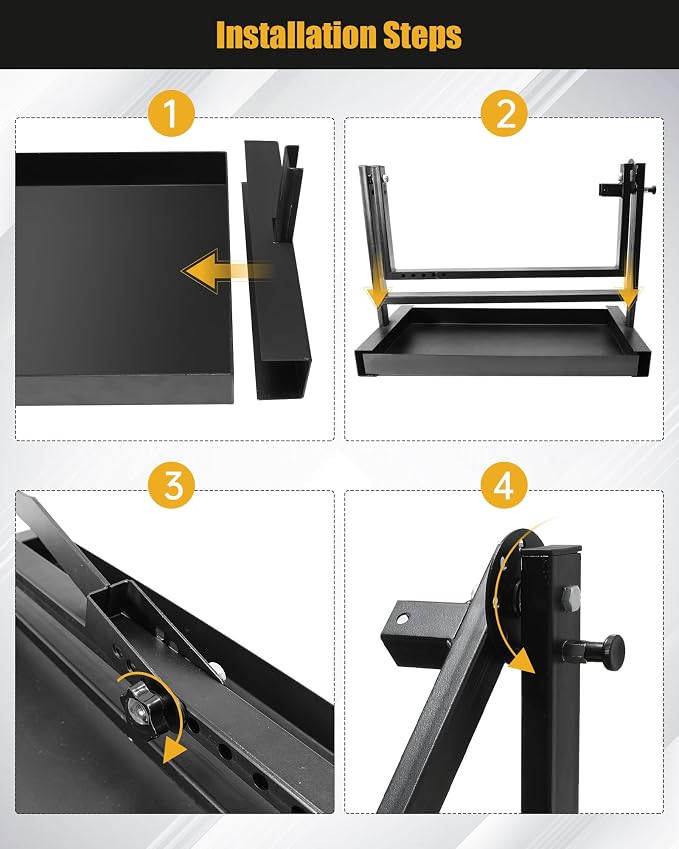 Installation Steps

1

2

3

4