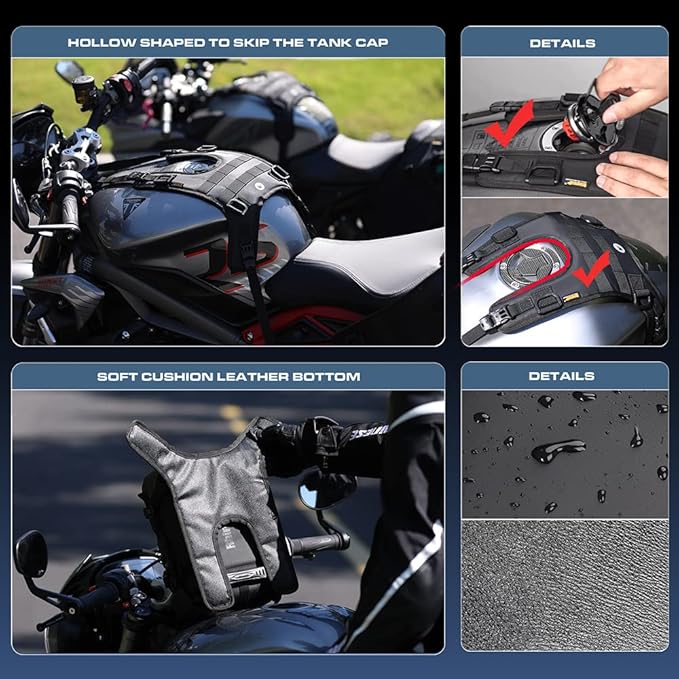 HOLLOW SHAPED TO SKIP THE TANK CAP

DETAILS

SOFT CUSHION LEATHER BOTTOM

DETAILS