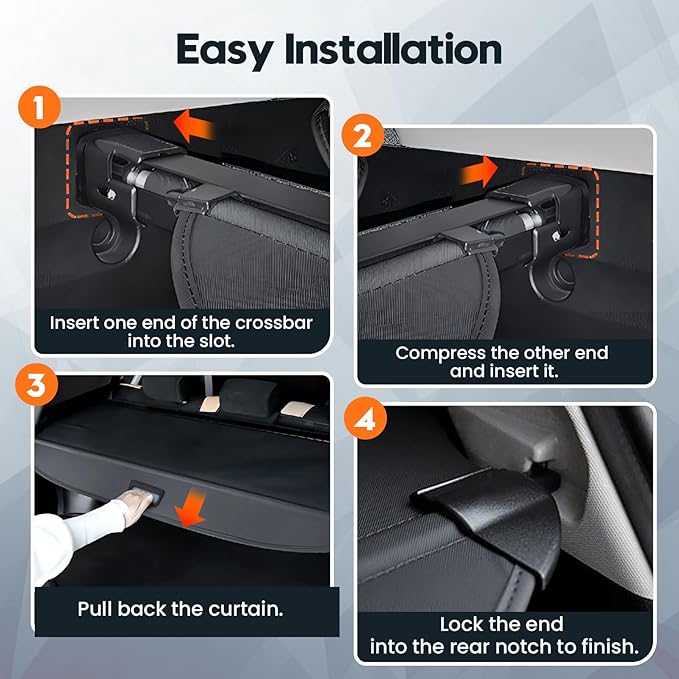 Easy Installation

1

Insert one end of the crossbar into the slot.

2

Compress the other end and insert it.

3

Pull back the curtain.

4

Lock the end into the rear notch to finish.