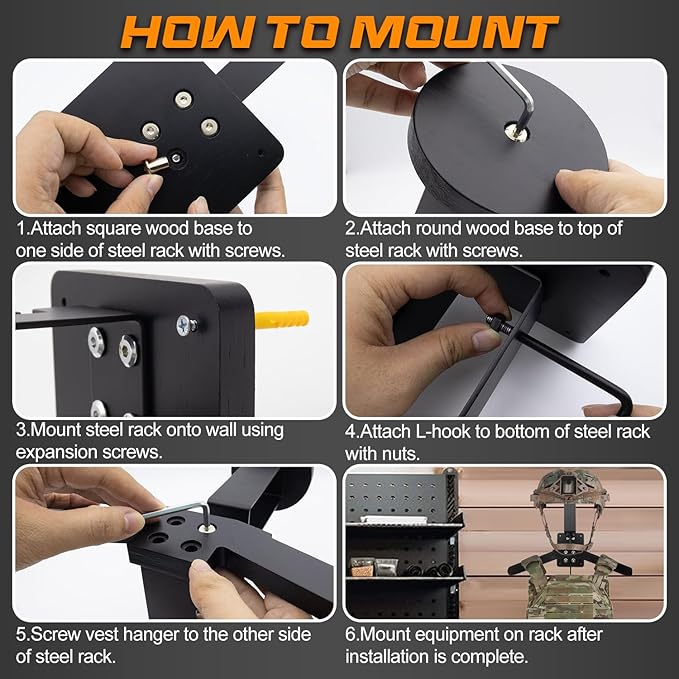 HOW TO MOUNT

1.Attach square wood base to one side of steel rack with screws.

2.Attach round wood base to top of steel rack with screws.

3.Mount steel rack onto wall using expansion screws.

4.Attach L-hook to bottom of steel rack with nuts.

5.Screw vest hanger to the other side of steel rack.

6.Mount equipment on rack after installation is complete.