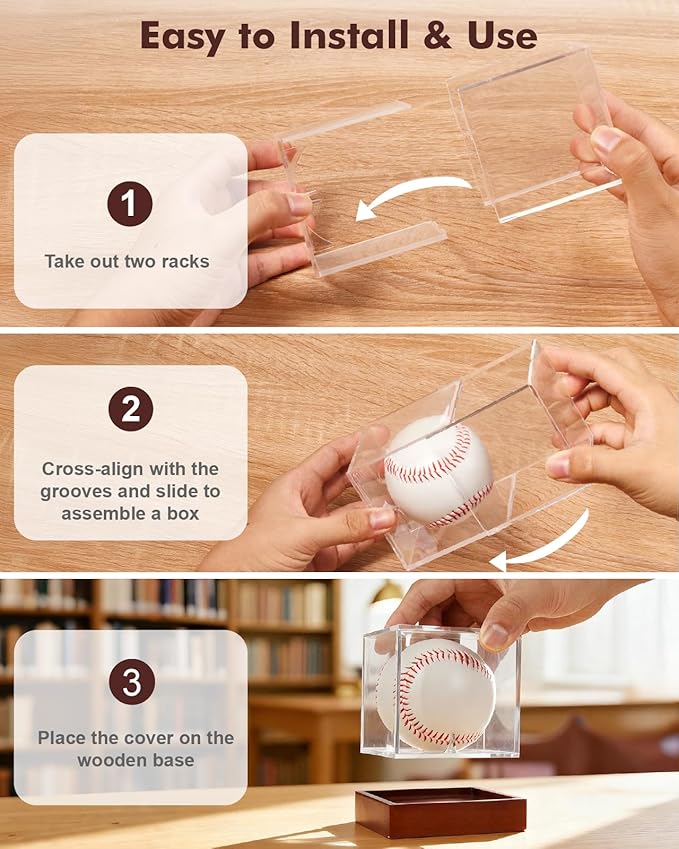 Easy to Install & Use

1

Take out two racks

2

Cross-align with the grooves and slide to assemble a box

3

Place the cover on the wooden base