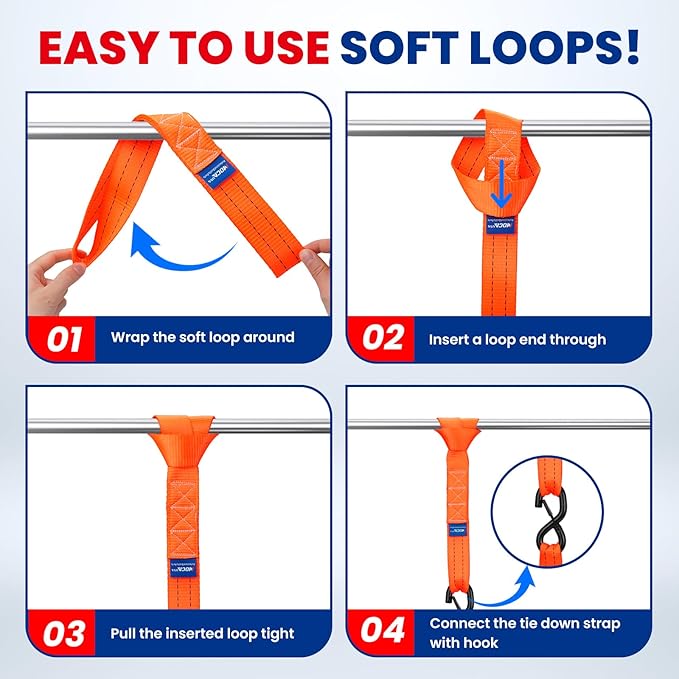 EASY TO USE SOFT LOOPS!

01 Wrap the soft loop around

02 Insert a loop end through

03 Pull the inserted loop tight

04 Connect the tie down strap with hook