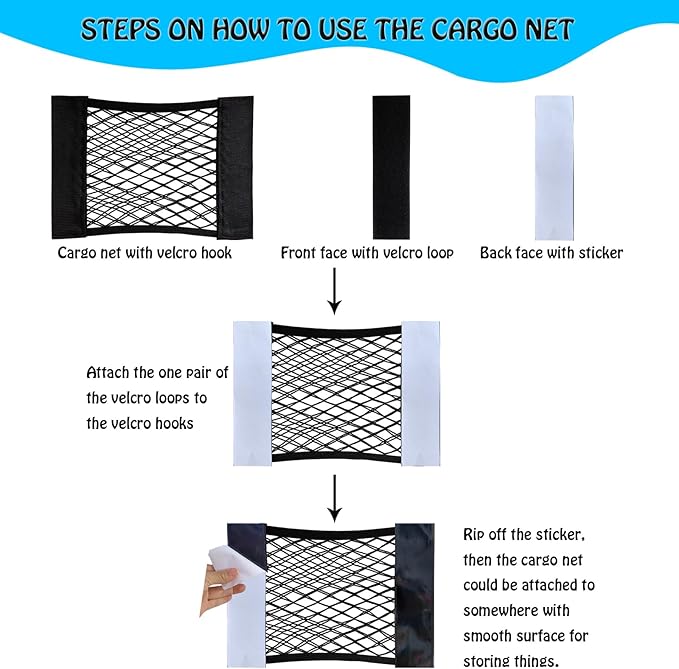 STEPS ON HOW TO USE THE CARGO NET

Cargo net with velcro hook

Front face with velcro loop

Back face with sticker

Attach the one pair of the velcro loops to the velcro hooks

Rip off the sticker, then the cargo net could be attached to somewhere with smooth surface for storing things.