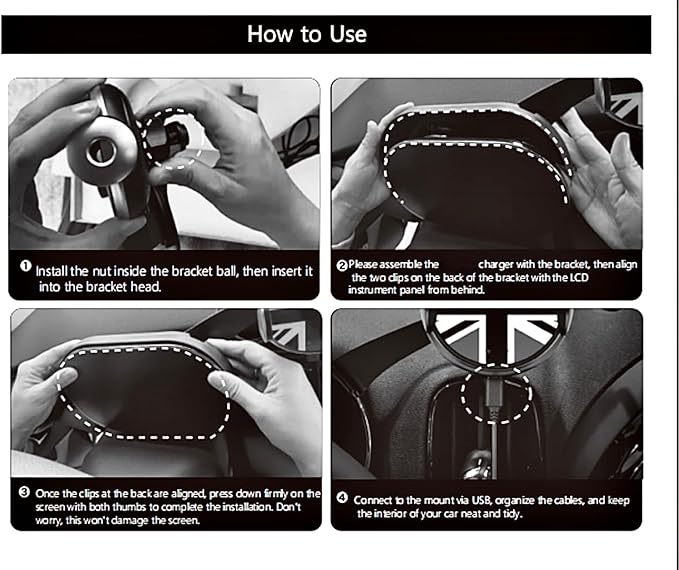 How to Use

❶ Install the nut inside the bracket ball, then insert it into the bracket head.

❷ Please assemble the charger with the bracket, then align the two clips on the back of the bracket with the LCD instrument panel from behind.

❸ Once the clips at the back are aligned, press down firmly on the screen with both thumbs to complete the installation. Don't worry, this won't damage the screen.

❹ Connect to the mount via USB, organize the cables, and keep the interior of your car neat and tidy.