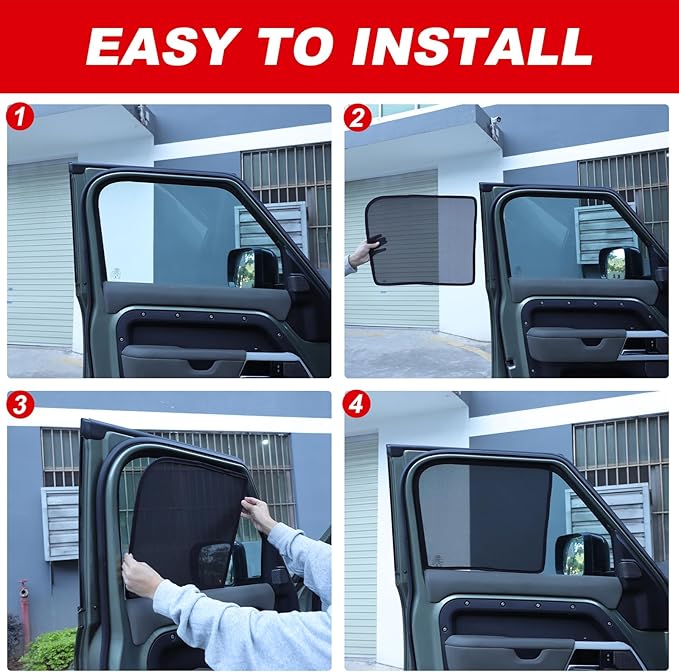 EASY TO INSTALL

1

2

3

4