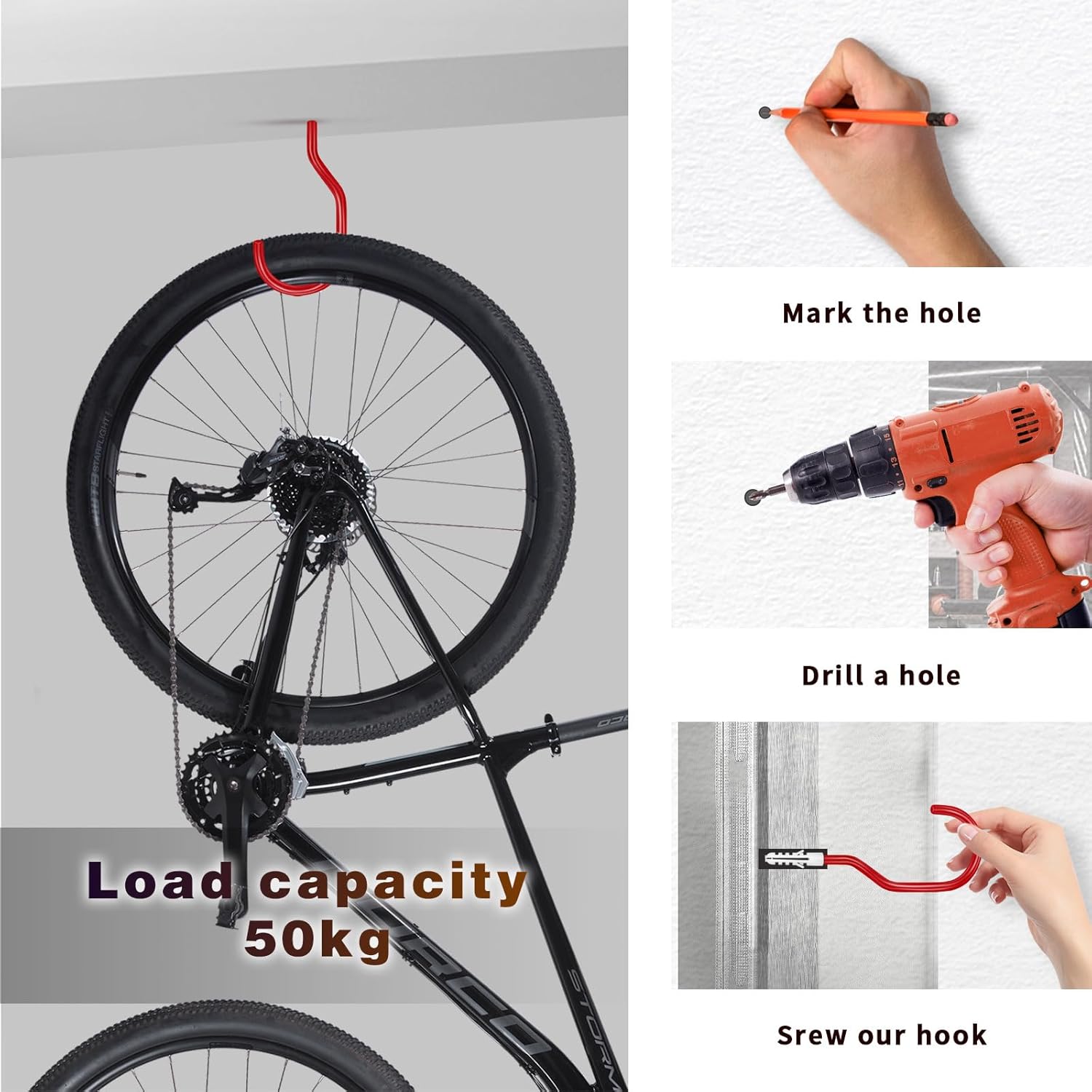 Load capacity
50kg

Mark the hole

Drill a hole

Srew our hook