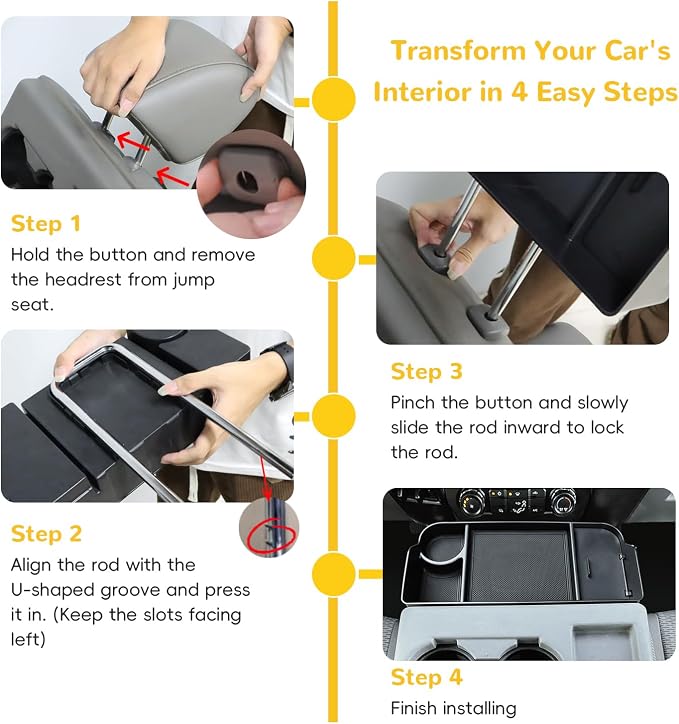 Transform Your Car's Interior in 4 Easy Steps

Step 1
Hold the button and remove the headrest from jump seat.

Step 2
Align the rod with the U-shaped groove and press it in. (Keep the slots facing left)

Step 3
Pinch the button and slowly slide the rod inward to lock the rod.

Step 4
Finish installing