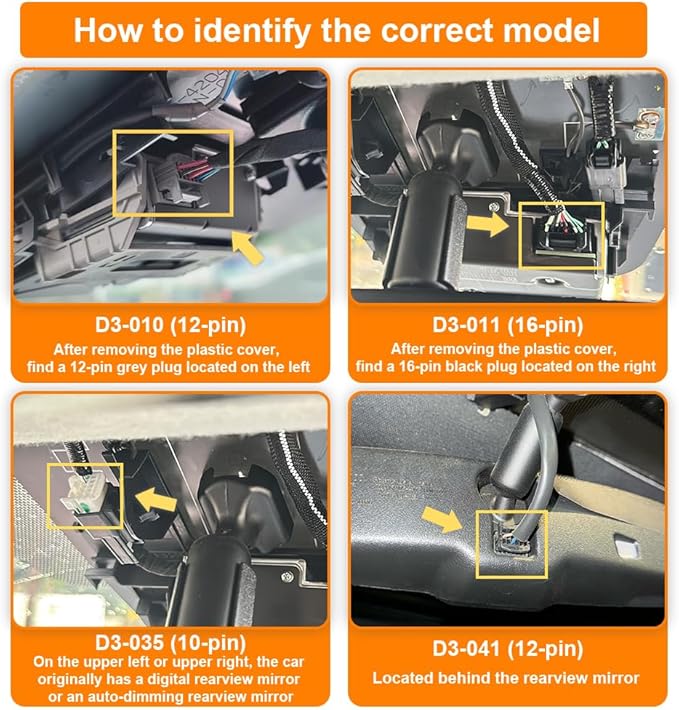 How to identify the correct model

D3-010 (12-pin)
After removing the plastic cover, find a 12-pin grey plug located on the left

D3-011 (16-pin)
After removing the plastic cover, find a 16-pin black plug located on the right

D3-035 (10-pin)
On the upper left or upper right, the car originally has a digital rearview mirror or an auto-dimming rearview mirror

D3-041 (12-pin)
Located behind the rearview mirror