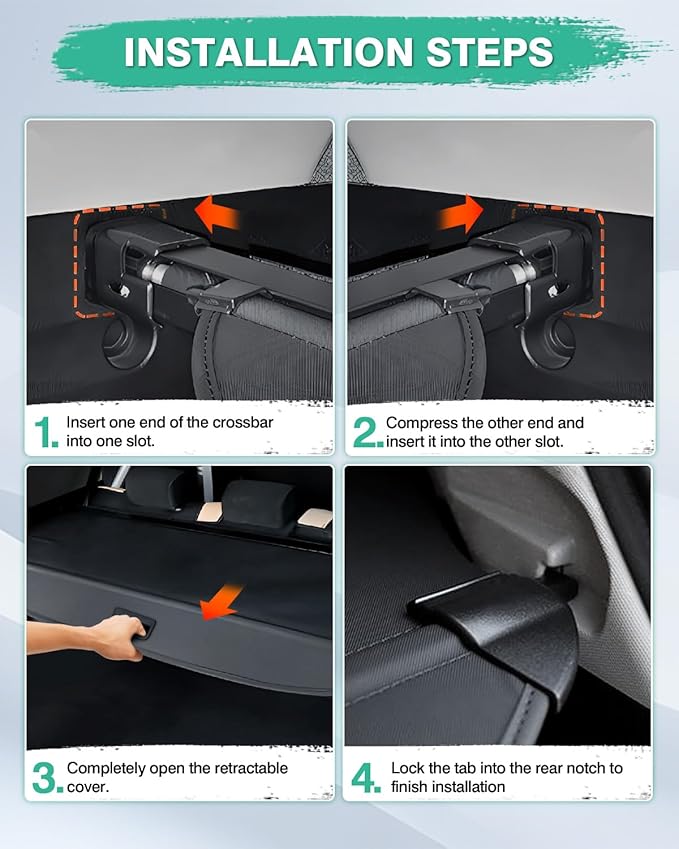 INSTALLATION STEPS

1. Insert one end of the crossbar into one slot.

2. Compress the other end and insert it into the other slot.

3. Completely open the retractable cover.

4. Lock the tab into the rear notch to finish installation