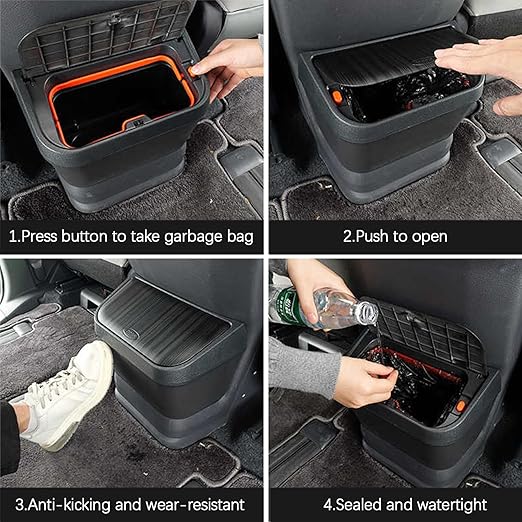 1.Press button to take garbage bag

2.Push to open

3.Anti-kicking and wear-resistant

4.Sealed and watertight