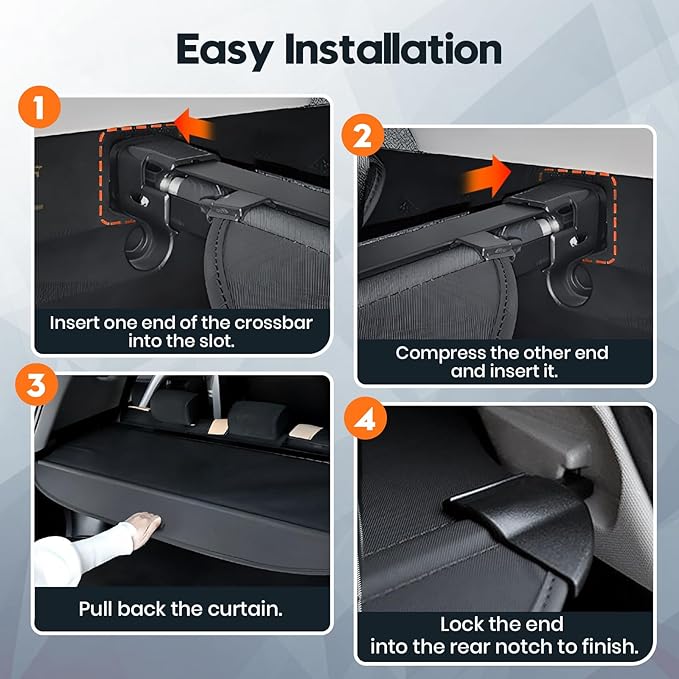 Easy Installation

1

Insert one end of the crossbar into the slot.

2

Compress the other end and insert it.

3

Pull back the curtain.

4

Lock the end into the rear notch to finish.