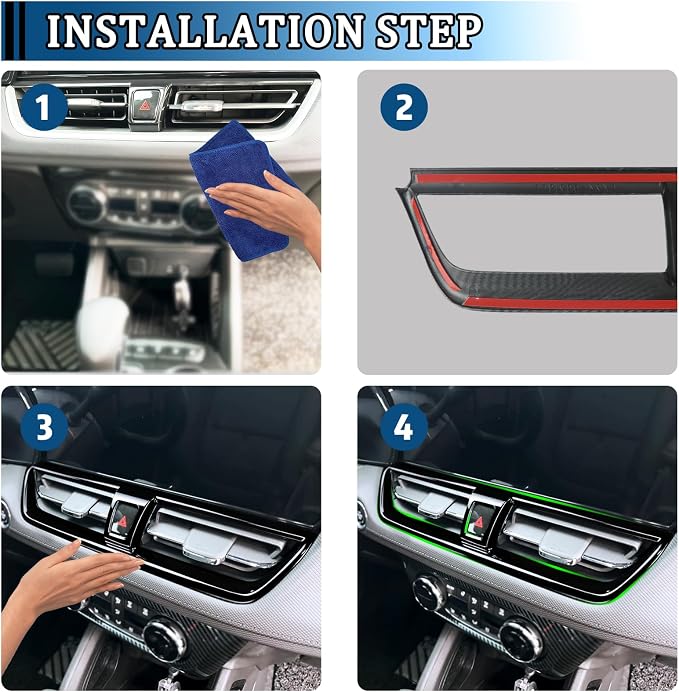 INSTALLATION STEP

1

2

3

4