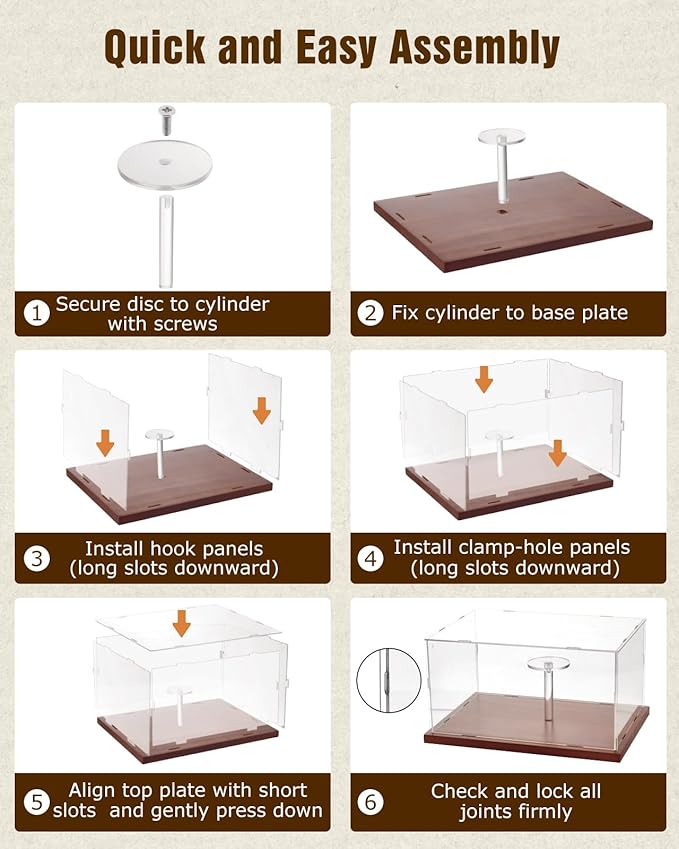 Quick and Easy Assembly

1 Secure disc to cylinder with screws

2 Fix cylinder to base plate

3 Install hook panels (long slots downward)

4 Install clamp-hole panels (long slots downward)

5 Align top plate with short slots and gently press down

6 Check and lock all joints firmly